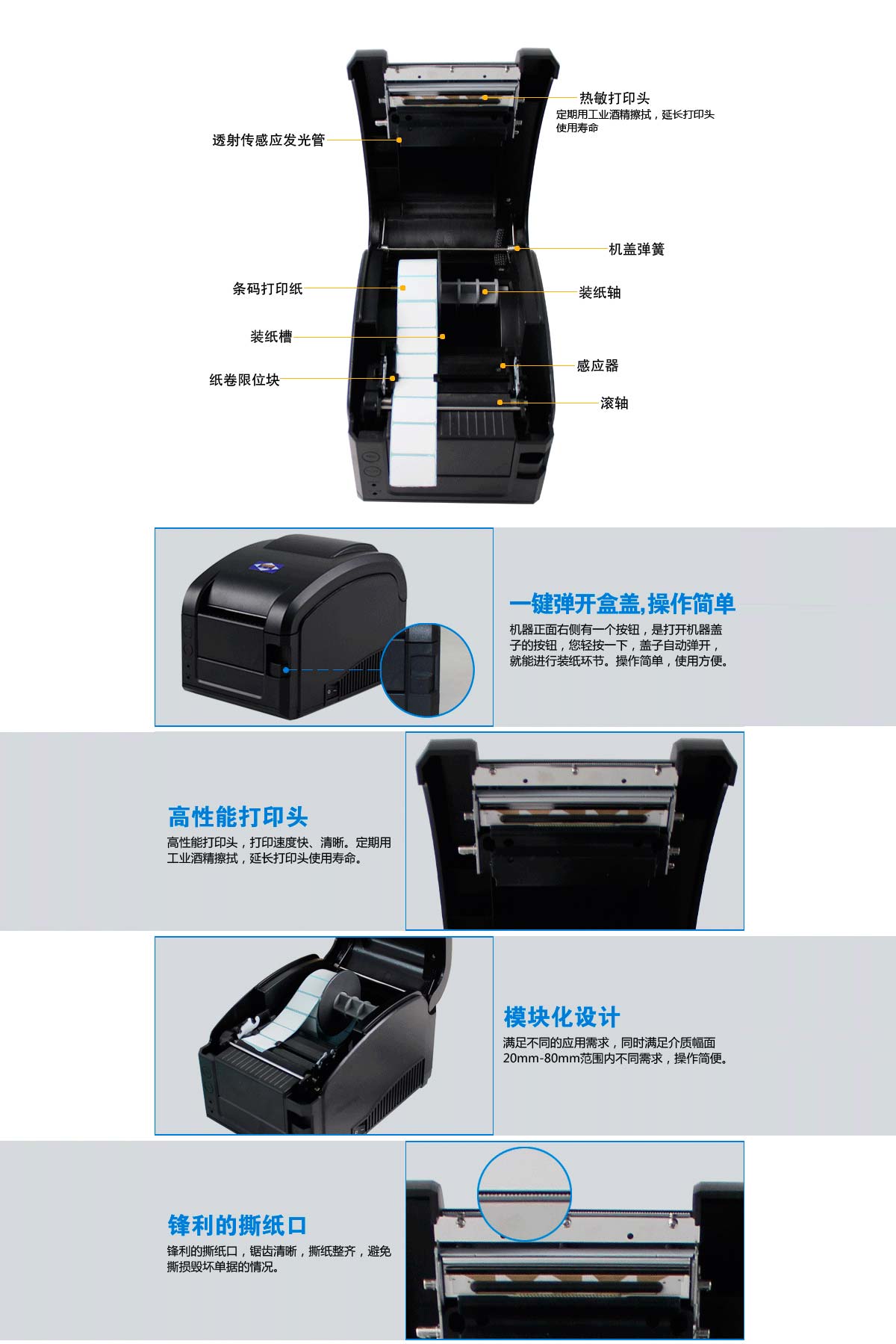 热敏打印头
定期用工业酒精擦拭，延长打印头使用寿命

透射传感应发光管

机盖弹簧

条码打印纸

装纸轴

装纸槽

感应器

纸卷限位块

滚轴

一键弹开盒盖,操作简单
机器正面右侧有一个按钮，是打开机器盖子的按钮，您轻按一下，盖子自动弹开，就能进行装纸环节。操作简单，使用方便。

高性能打印头
高性能打印头，打印速度快、清晰。定期用工业酒精擦拭，延长打印头使用寿命。

模块化设计
满足不同的应用需求，同时满足介质幅面20mm-80mm范围内不同需求，操作简便。

锋利的撕纸口
锋利的撕纸口，锯齿清晰，撕纸整齐，避免撕损毁坏单据的情况。